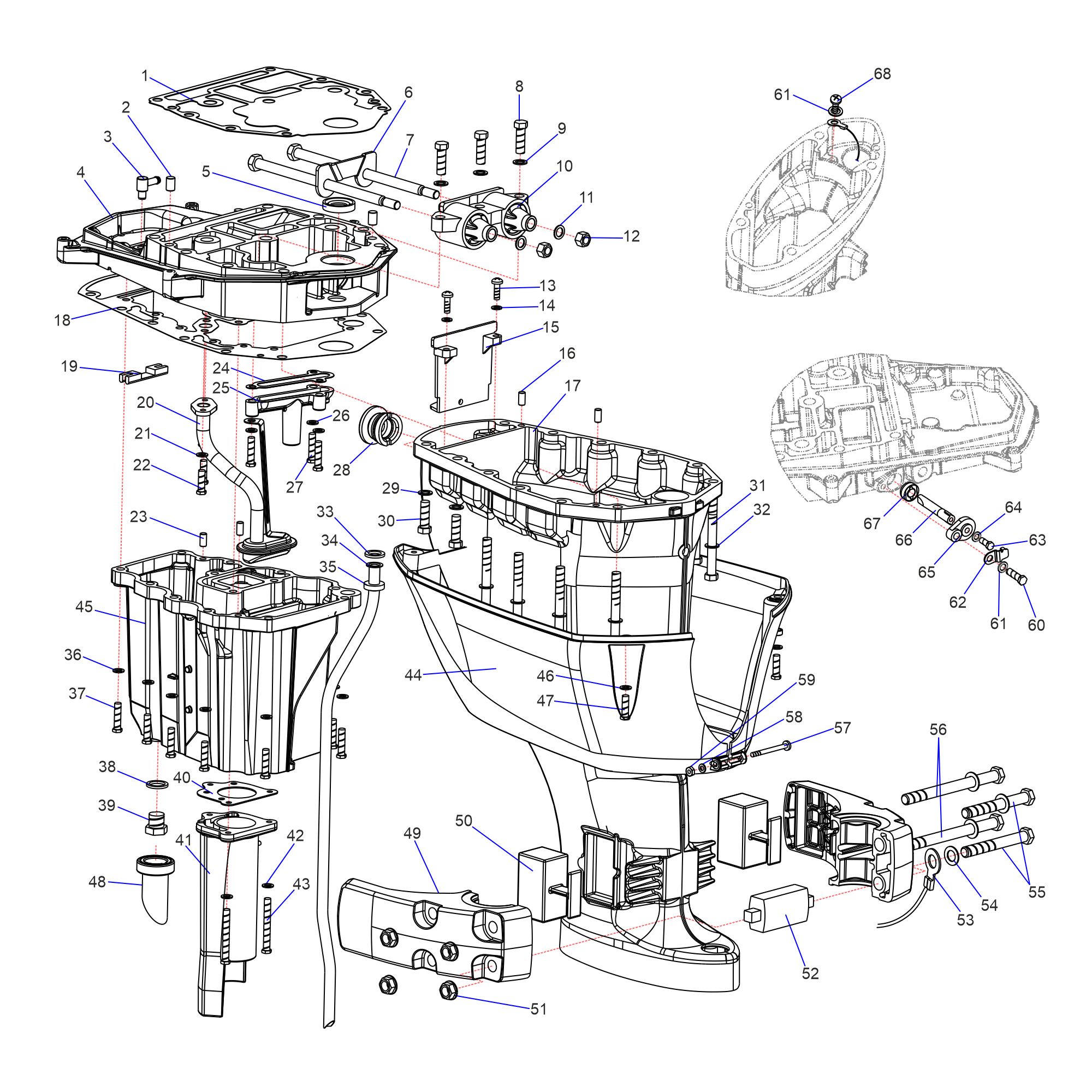 1
2
3
4
5
6
7
8
9
10
11
12
13
14
15
16
17
18
19
20
21
22
23
24
25
26
27
28
29
30
31
32
33
34
35
36
37
38
39
40
41
42
43
44
45
46
47
48
49
50
51
52
53
54
55
56
57
58
59
60
61
62
63
64
65
66
67
61
68