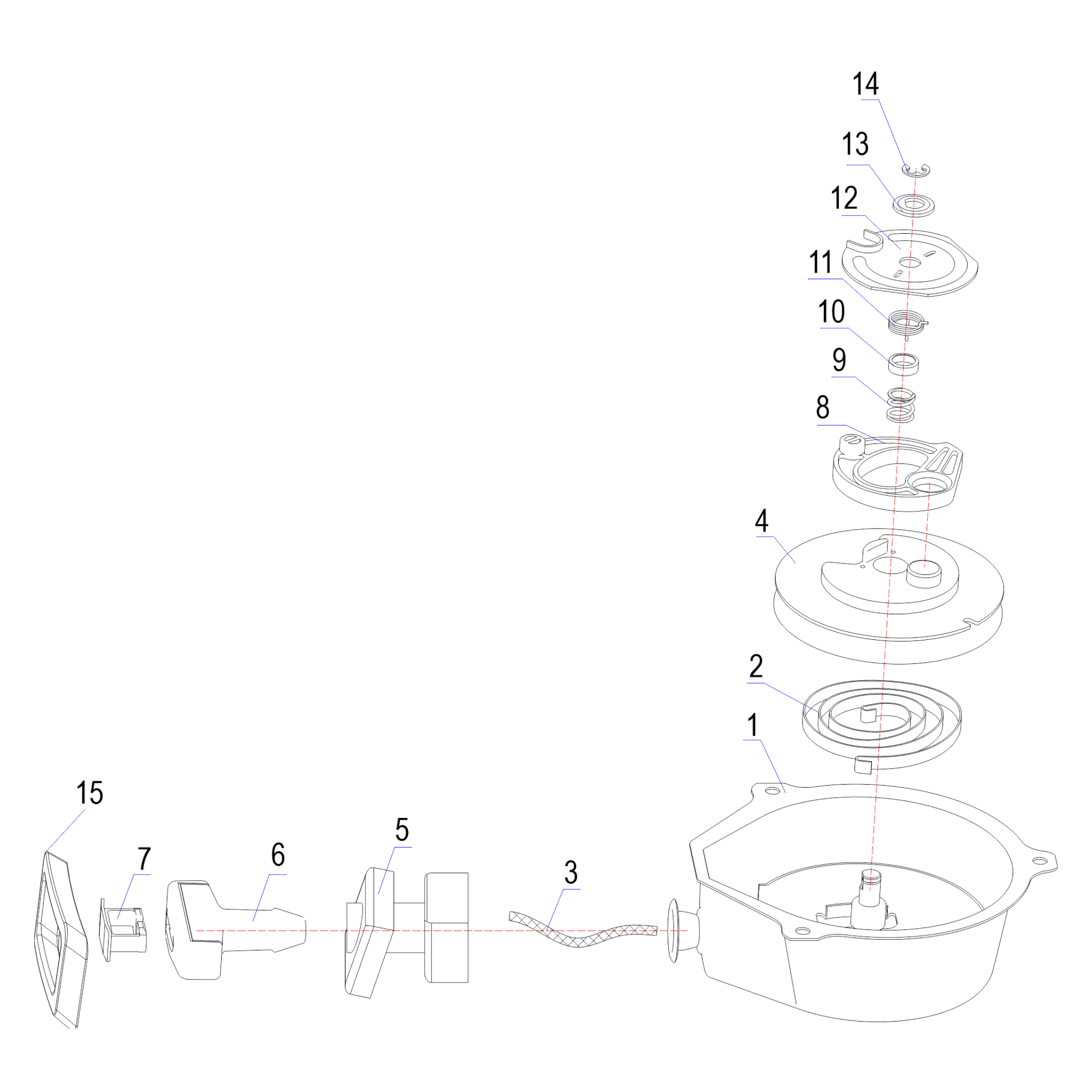 14
13
12
11
10
9
8
4
2
1
15
7
6
5
3