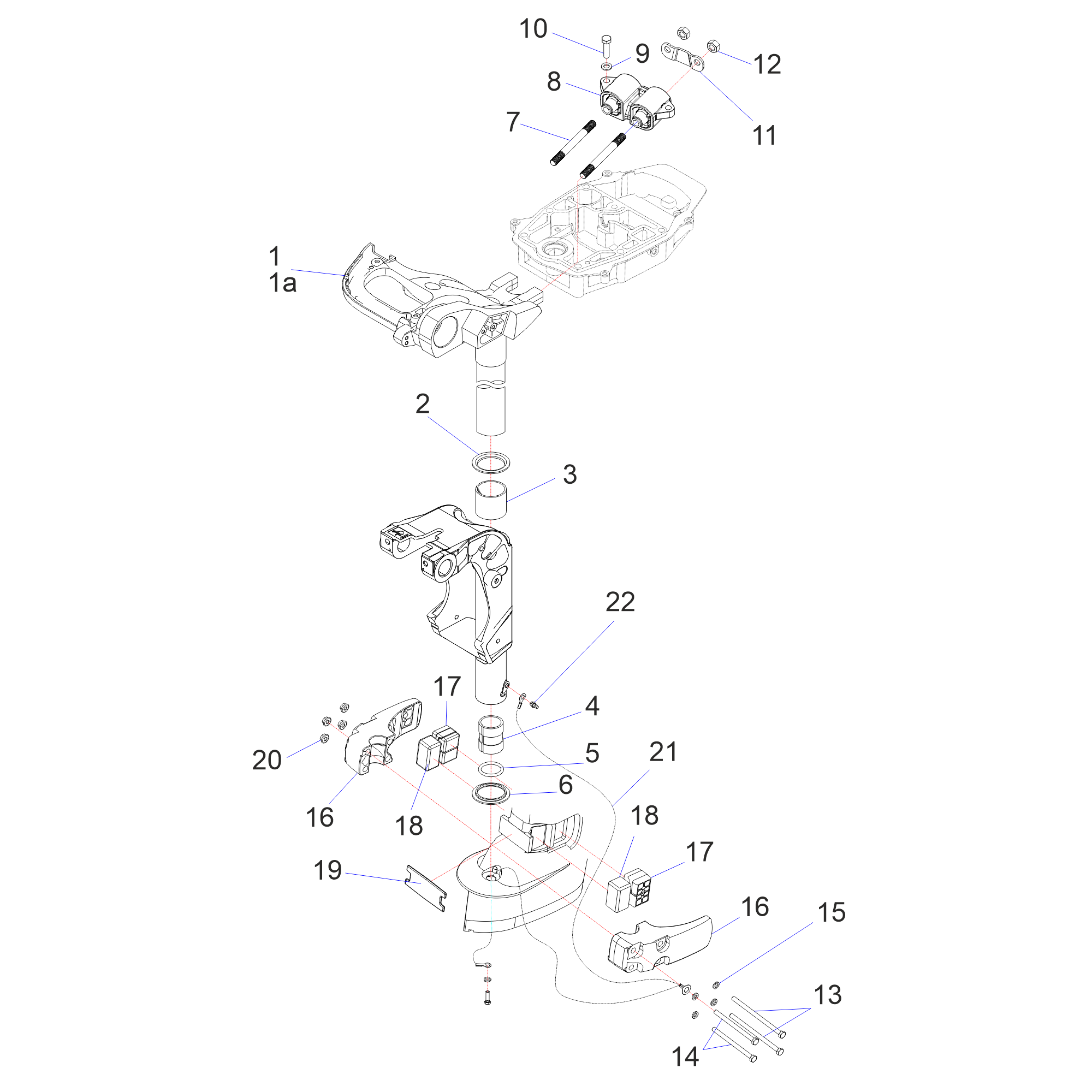 10
9
12
8
7
11
1
1a
2
3
22
17
4
20
5
21
6
16
18
18
17
19
16
15
13
14