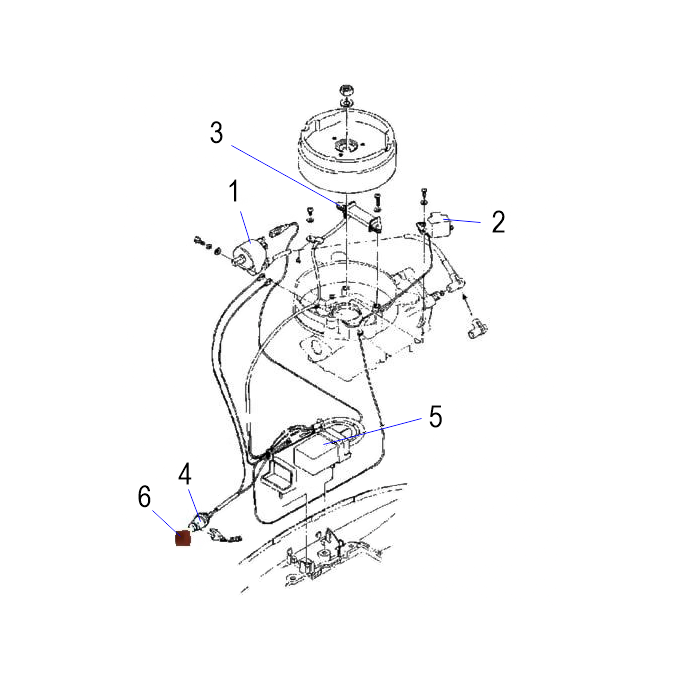 3
1
2
5
4
6