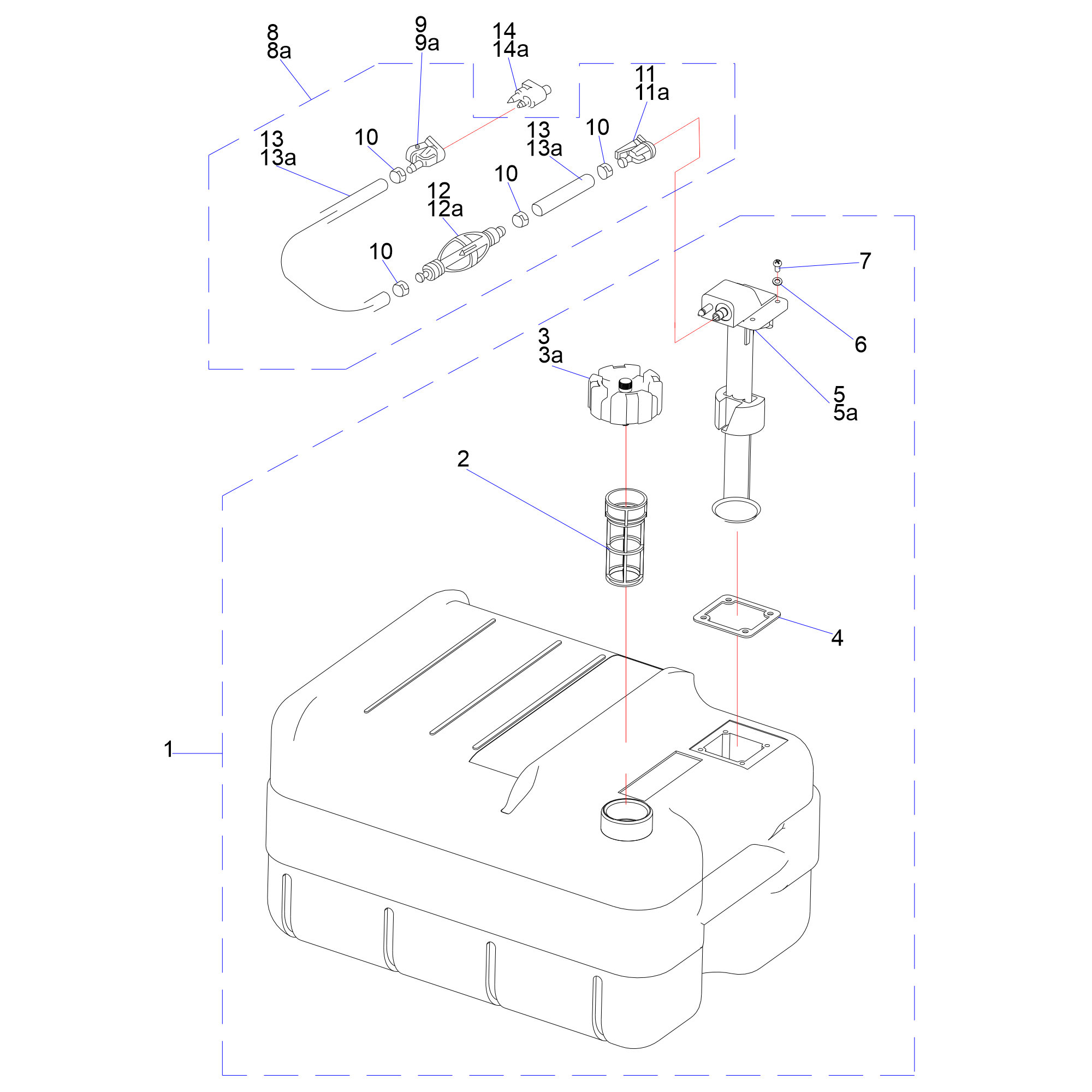 8
8a
9
9a
14
14a
11
11a
13
13a
10
13
13a
10
10
12
12a
10
7
6
3
3a
5
5a
2
4
1