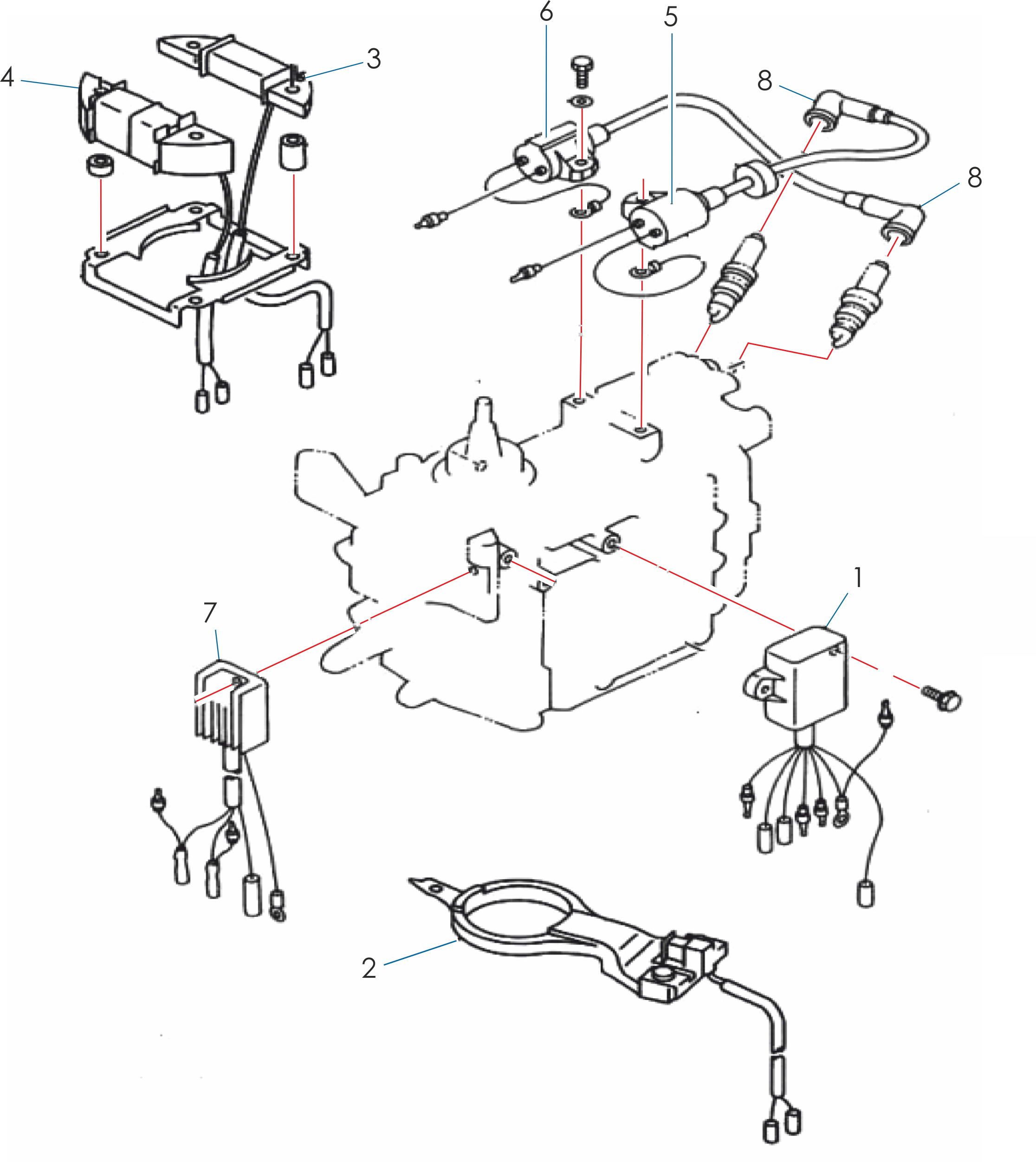 6
5
4
3
8
8
1
7
2