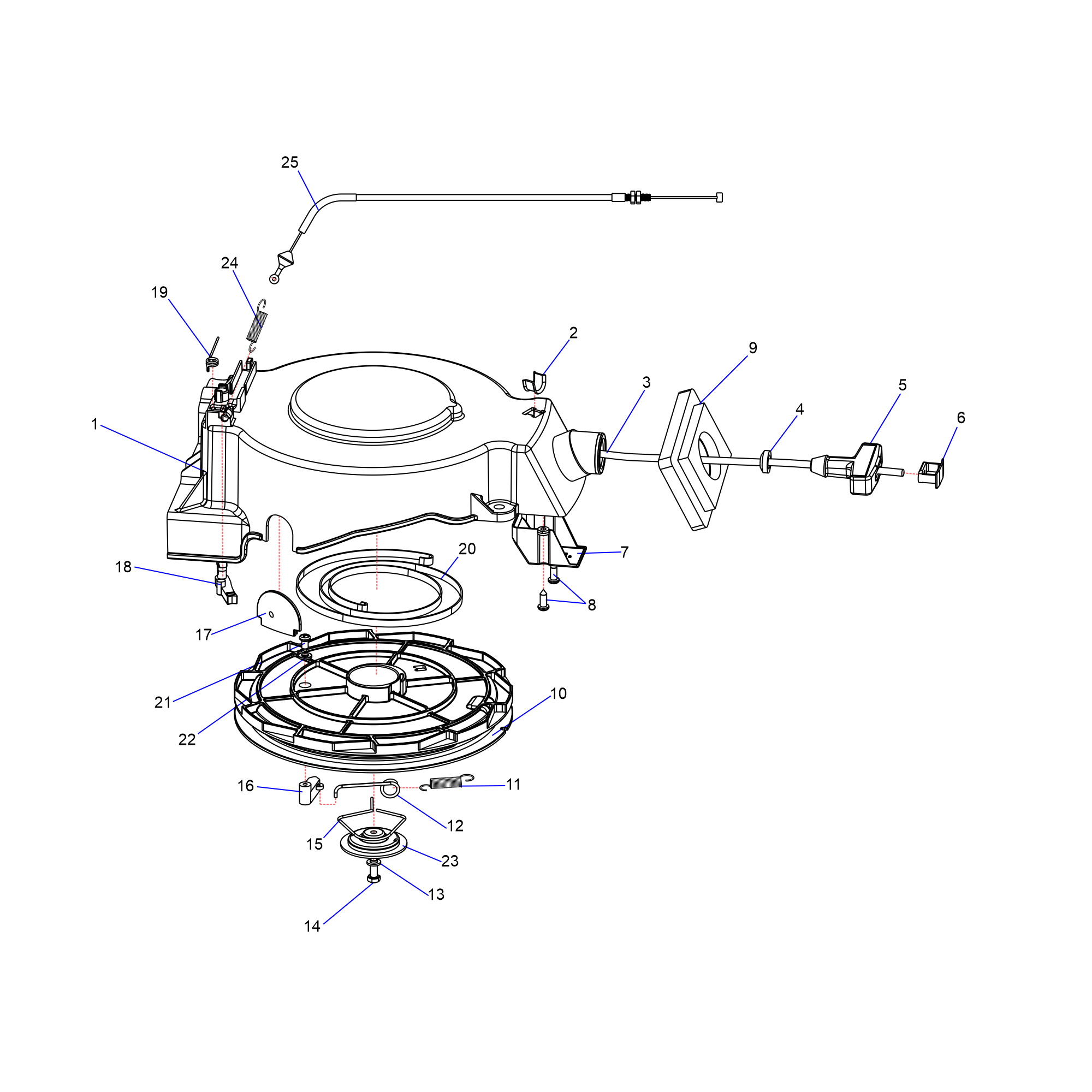 25
24
19
2
9
3
5
4
6
1
20
7
18
8
17
21
10
22
16
11
12
15
23
13
14