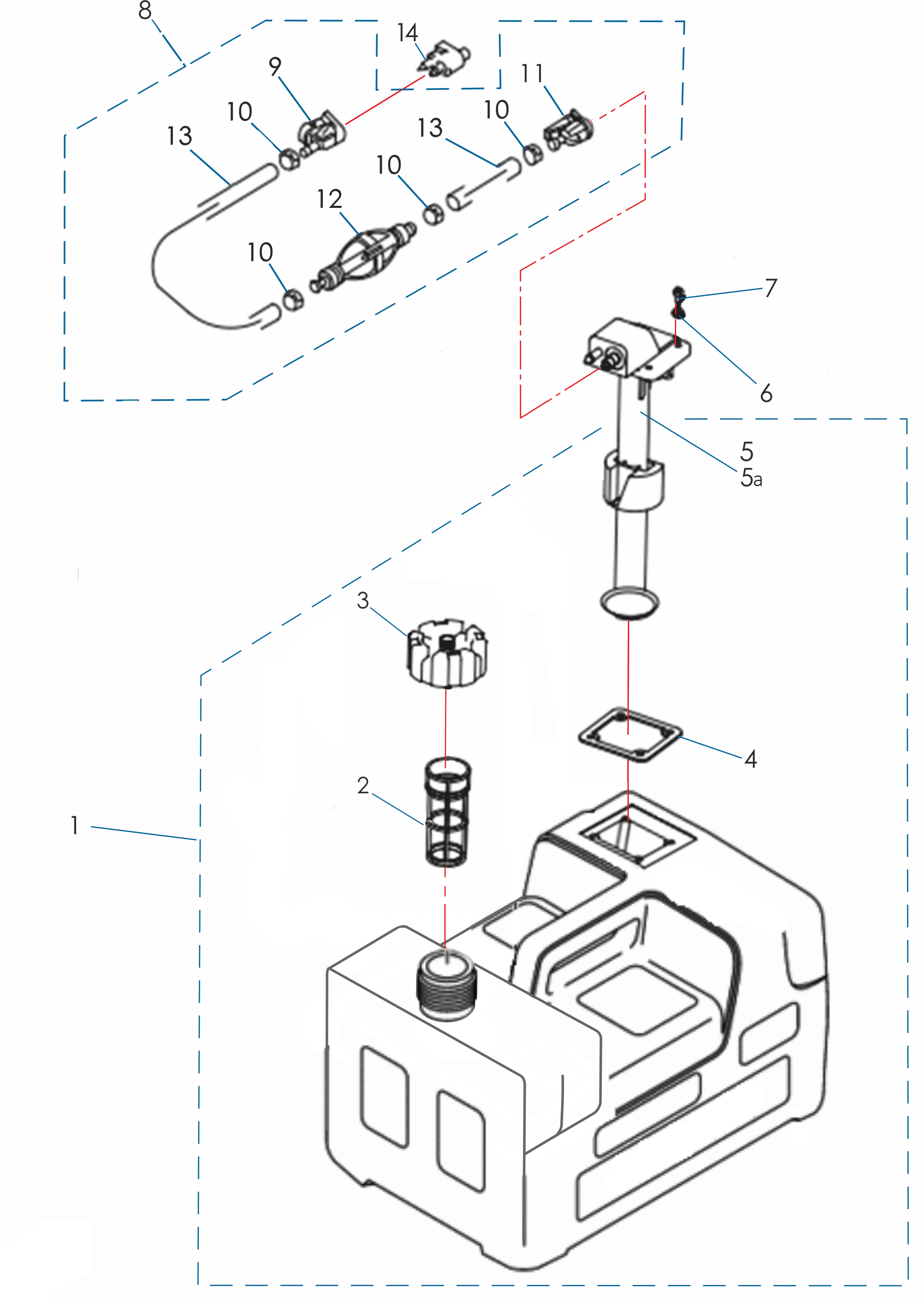 8
14
9
11
10
10
13
13
10
12
10
7
6
5
5a
3
4
2
1