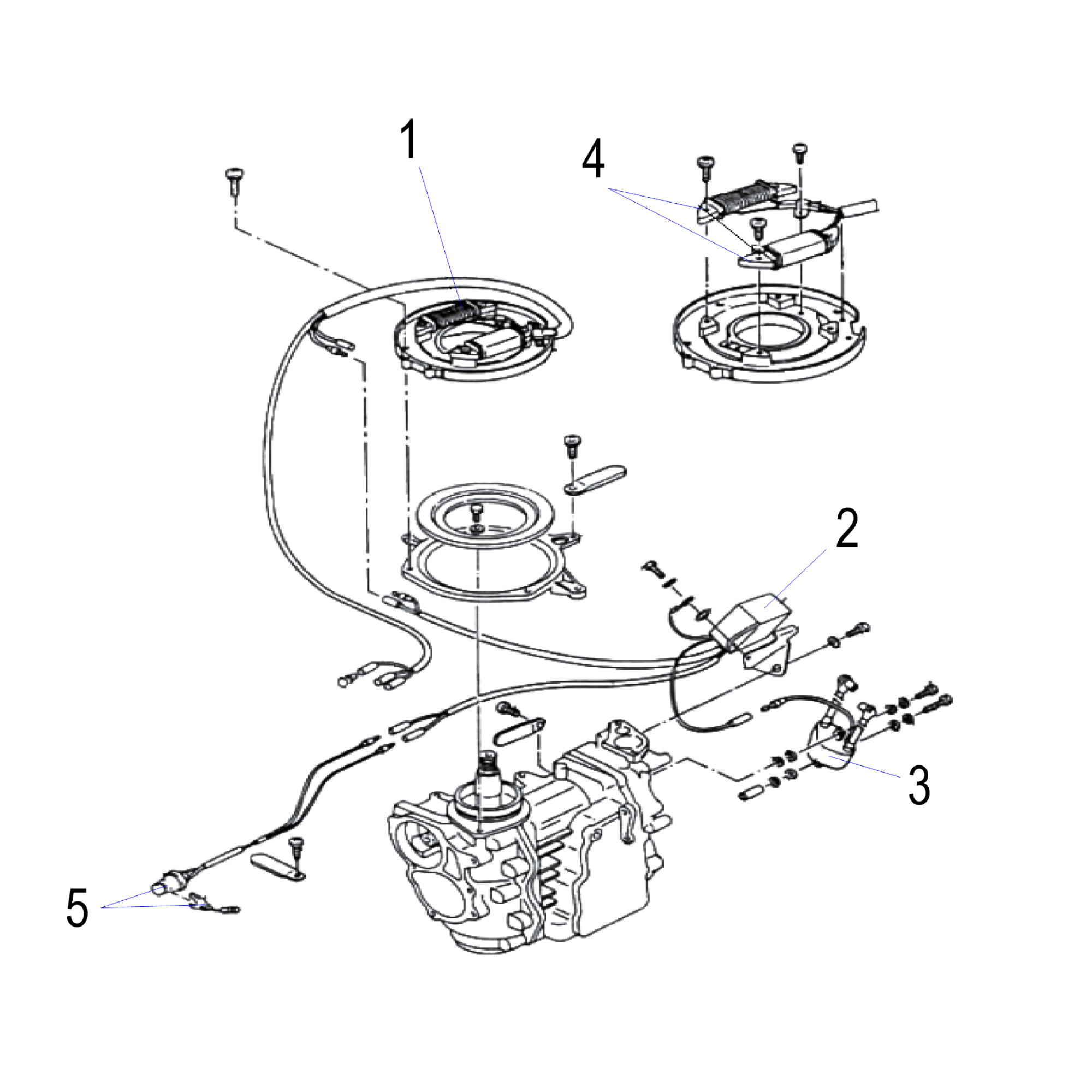 1
4
2
3
5