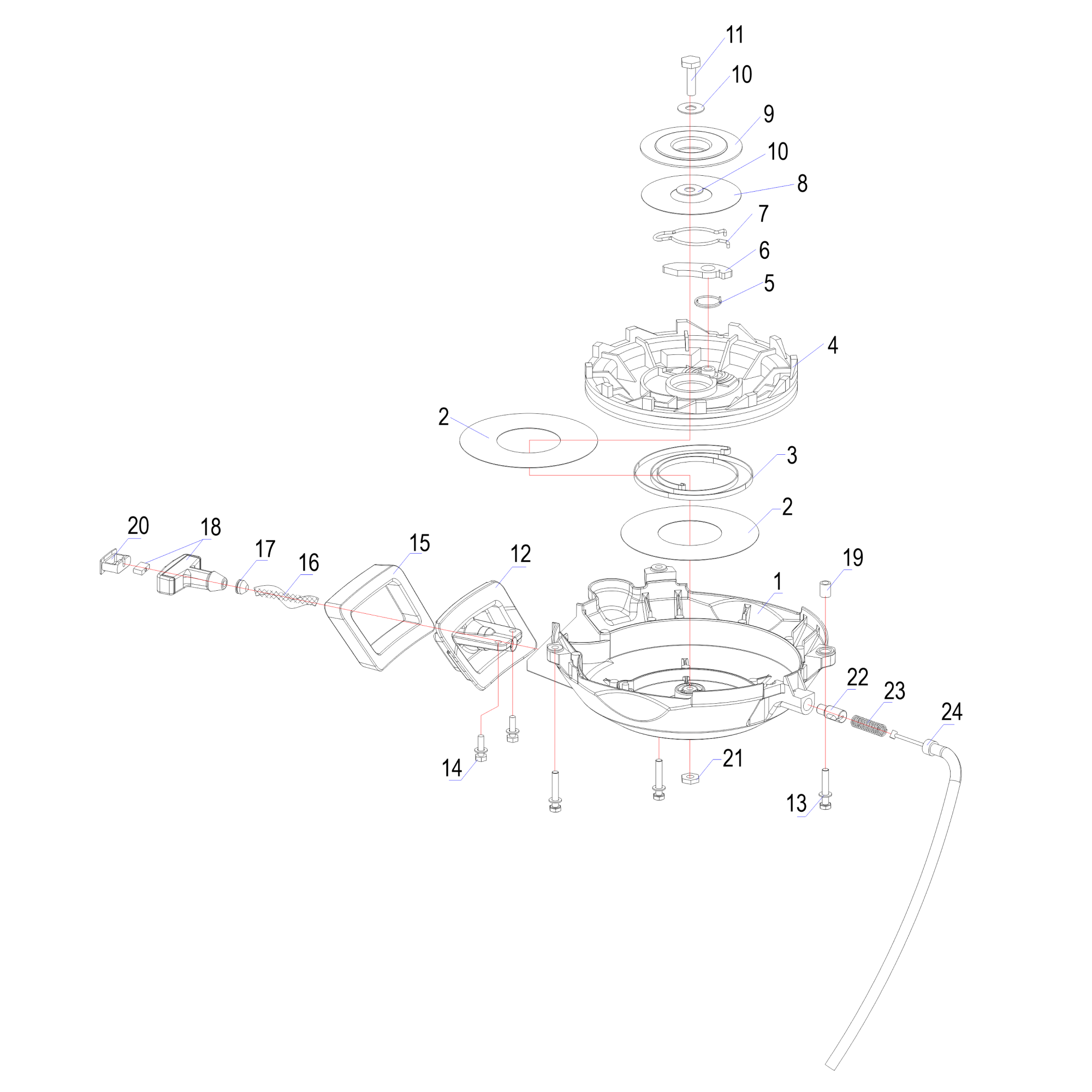 11
10
9
10
8
7
6
5
4
2
3
2
20
18
17
16
15
12
19
1
22
23
24
14
21
13