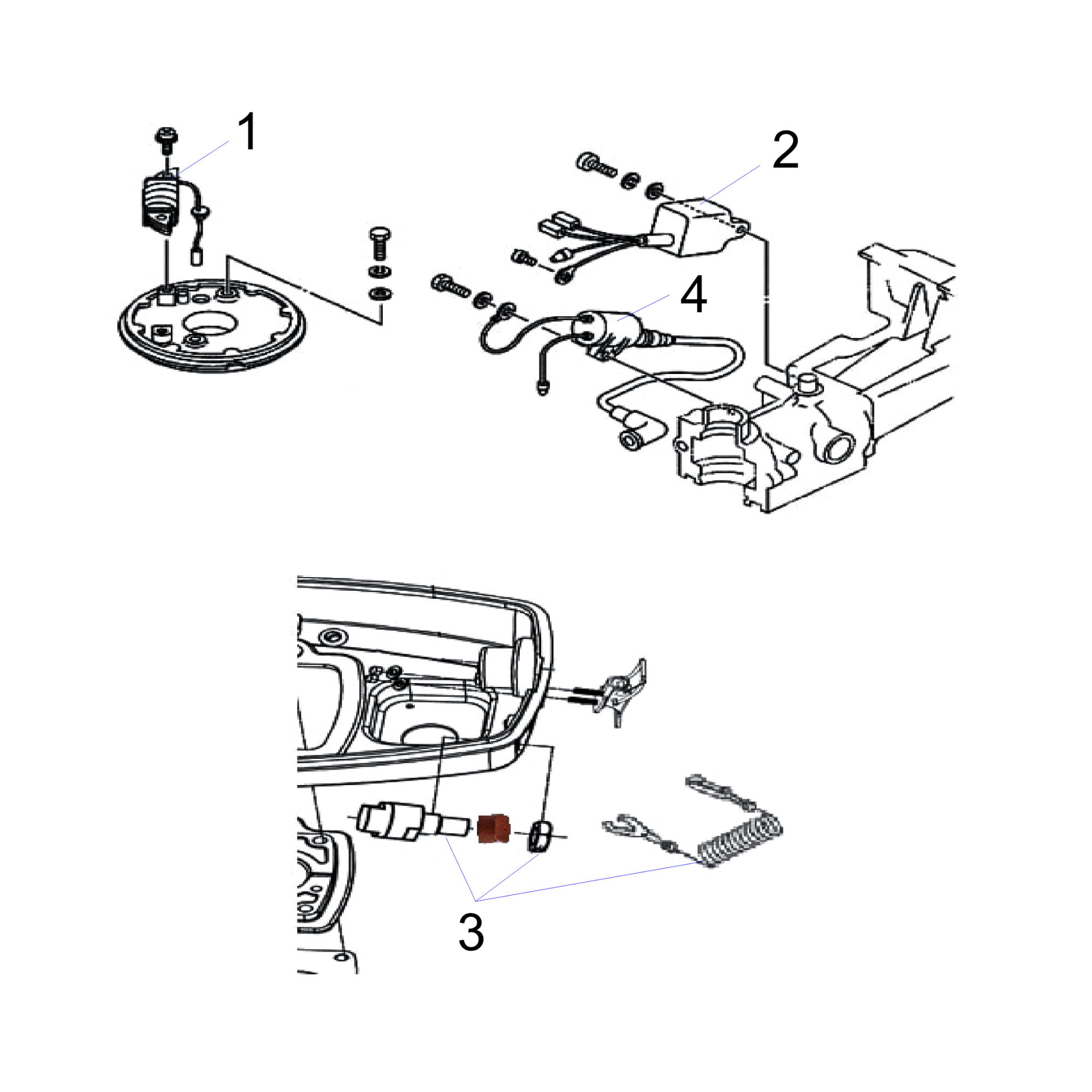 1
2
4
3