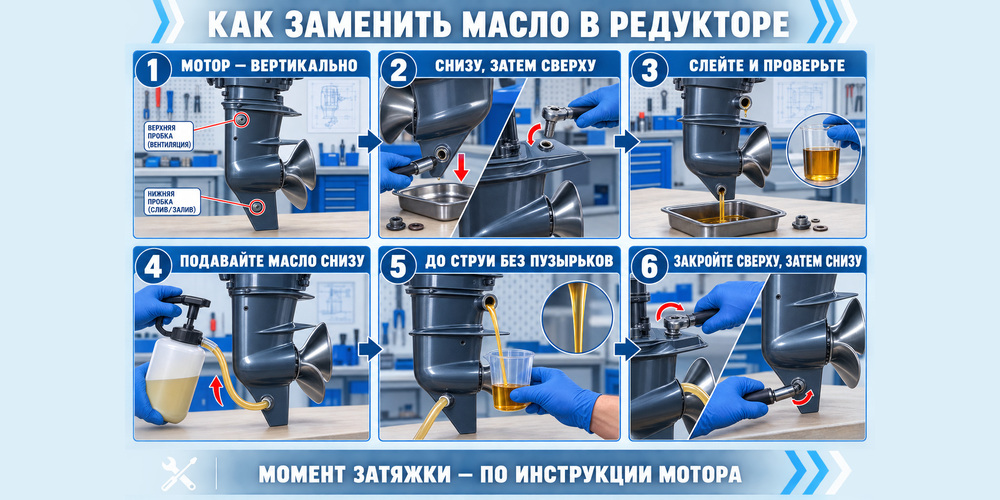 КАК ЗАМЕНИТЬ МАСЛО В РЕДУКТОРЕ

1 МОТОР — ВЕРТИКАЛЬНО

ВЕРХНЯЯ ПРОБКА (ВЕНТИЛЯЦИЯ)

НИЖНЯЯ ПРОБКА (СЛИВ/ЗАЛИВ)

2 СНИЗУ, ЗАТЕМ СВЕРХУ

3 СЛЕЙТЕ И ПРОВЕРЬТЕ

4 ПОДАВАЙТЕ МАСЛО СНИЗУ

5 ДО СТРУИ БЕЗ ПУЗЫРЬКОВ

6 ЗАКРОЙТЕ СВЕРХУ, ЗАТЕМ СНИЗУ

МОМЕНТ ЗАТЯЖКИ — ПО ИНСТРУКЦИИ МОТОРА