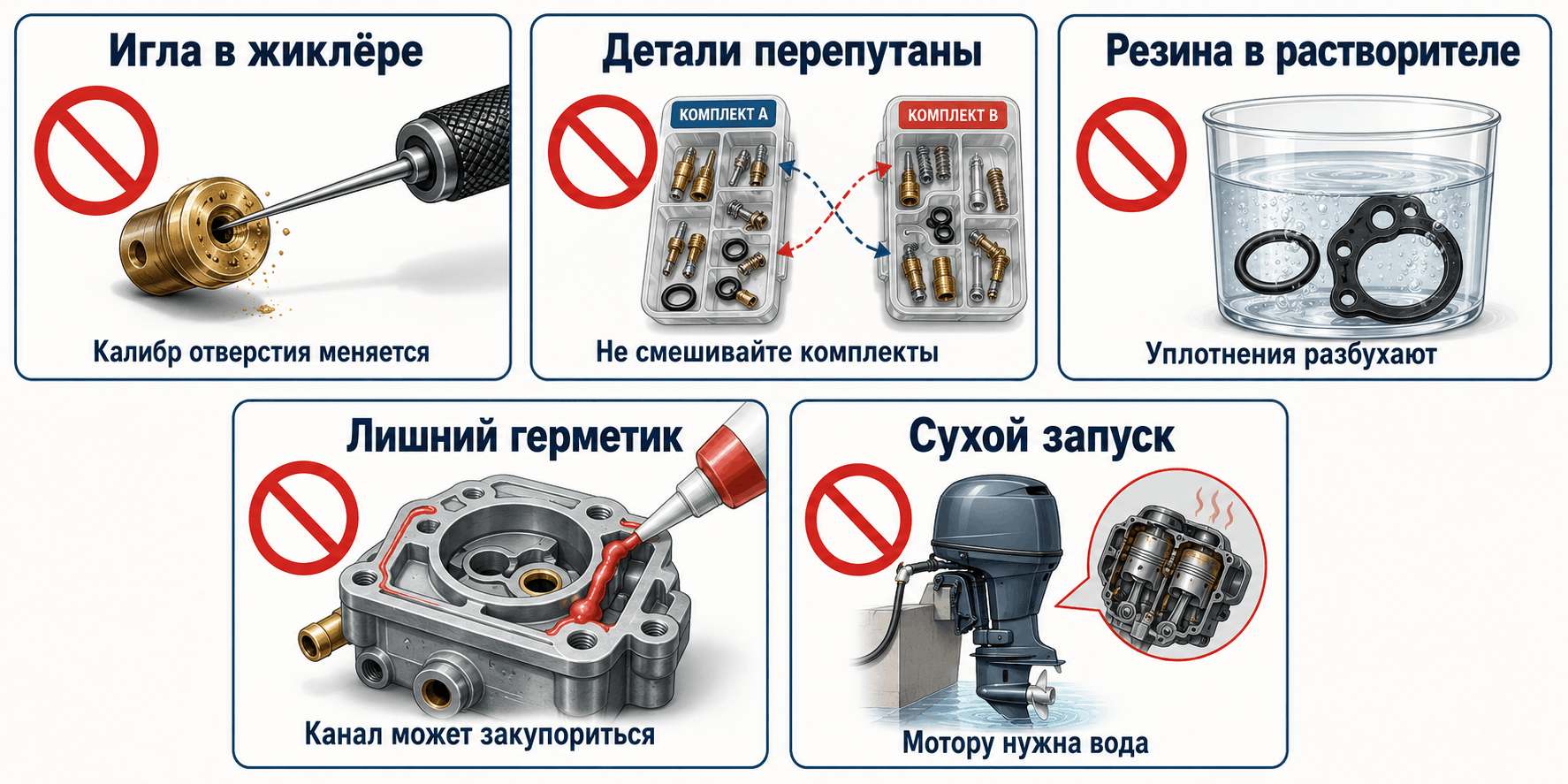 Игла в жиклёре

Калибр отверстия меняется

Детали перепутаны

КОМПЛЕКТ А

КОМПЛЕКТ В

Не смешивайте комплекты

Резина в растворителе

Уплотнения разбухают

Лишний герметик

Канал может закупориться

Сухой запуск

Мотору нужна вода